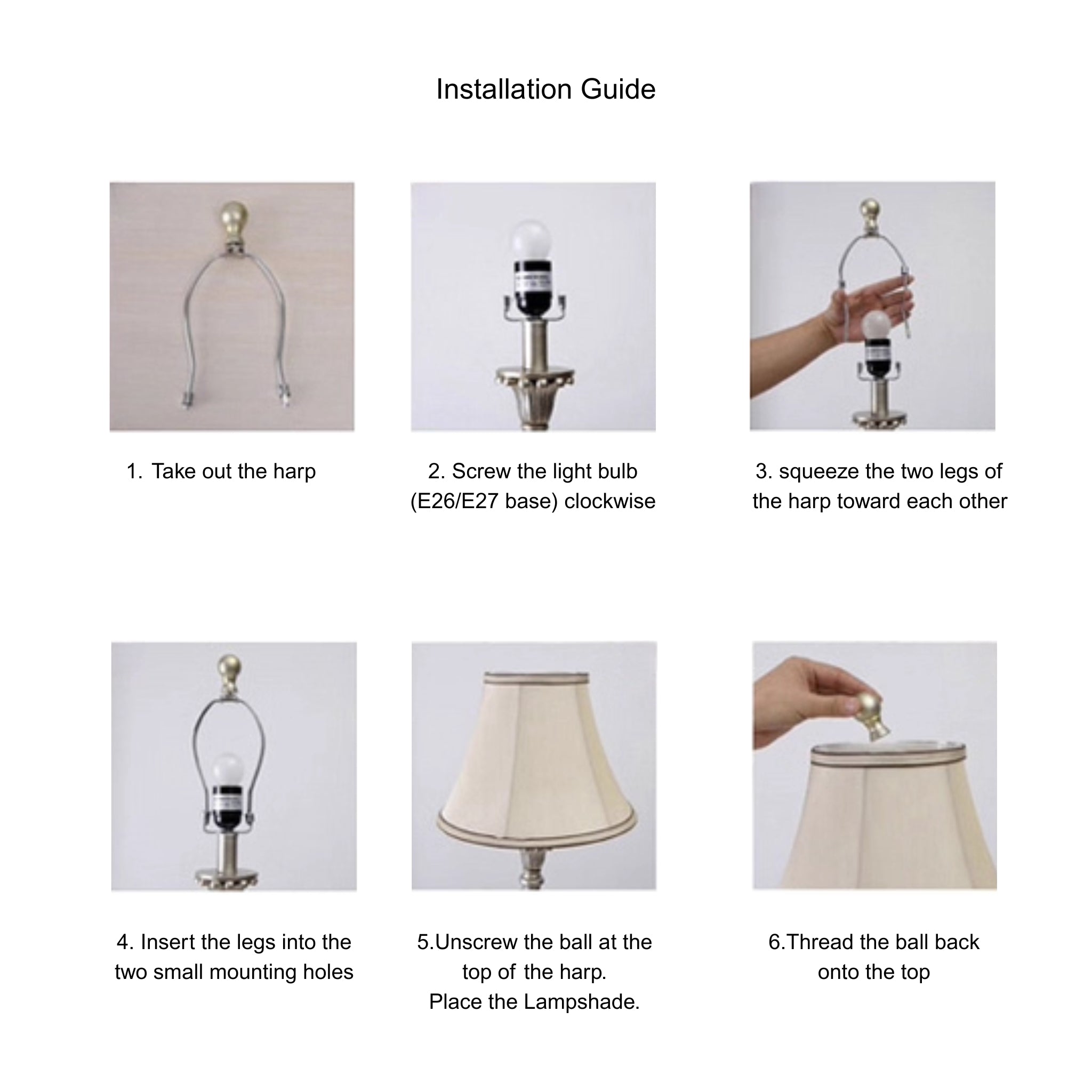 Installation Guide

1. Take out the harp

2. Screw the light bulb (E26/E27 base) clockwise

3. squeeze the two legs of the harp toward each other

4. Insert the legs into the two small mounting holes

5.Unscrew the ball at the top of the harp.
Place the Lampshade.

6.Thread the ball back onto the top